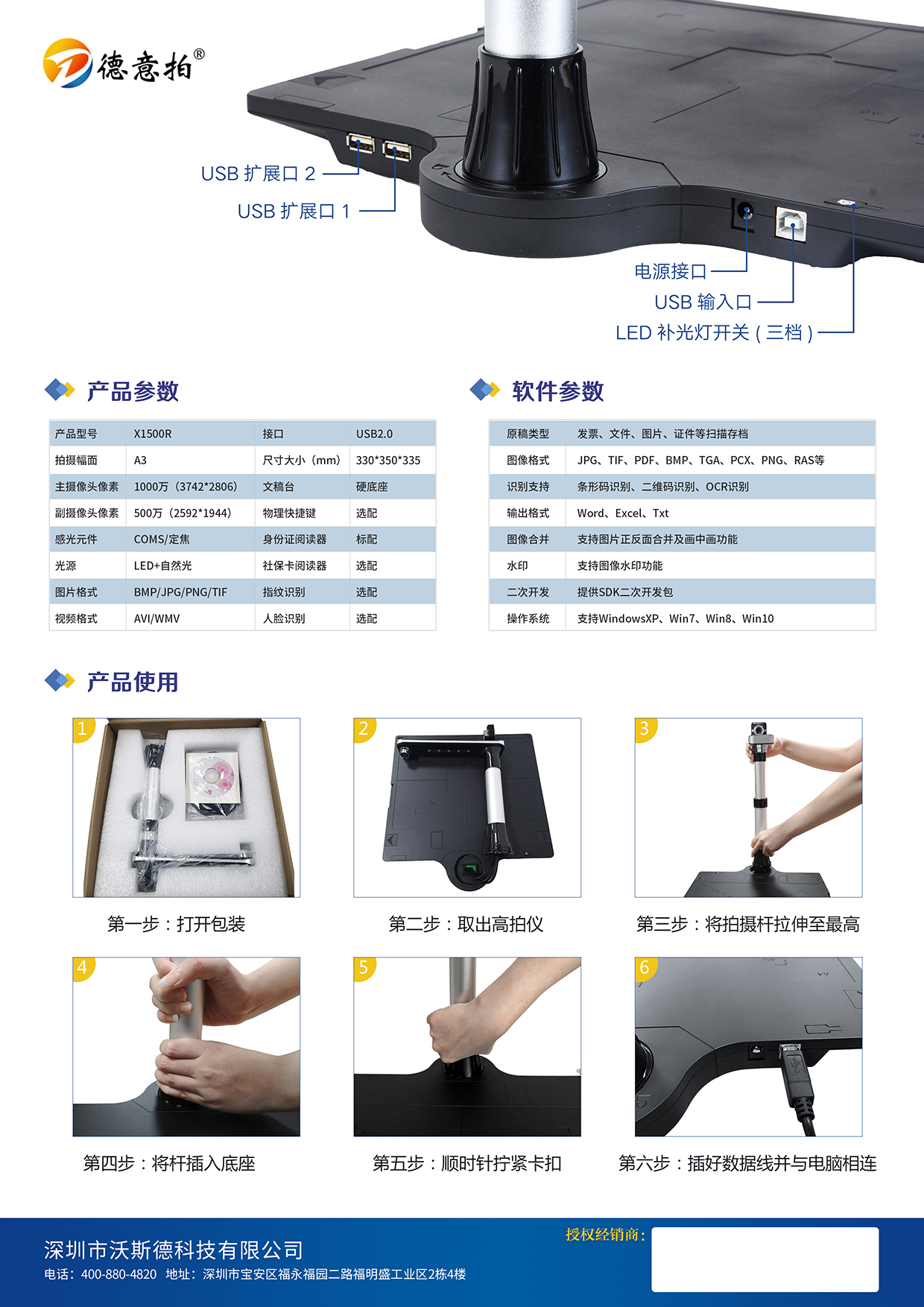 德意拍®

USB 扩展口 2
USB 扩展口 1

电源接口
USB 输入口
LED 补光灯开关（三档）

产品参数

| 产品型号 | X1500R | 接口 | USB2.0 |
|---|---|---|---|
| 拍摄幅面 | A3 | 尺寸大小（mm） | 330*350*335 |
| 主摄像头像素 | 1000万（3742*2806） | 文稿台 | 硬底座 |
| 副摄像头像素 | 500万（2592*1944） | 物理快捷键 | 选配 |
| 感光元件 | COMS/定焦 | 身份证阅读器 | 标配 |
| 光源 | LED+自然光 | 社保卡阅读器 | 选配 |
| 图片格式 | BMP/JPG/PNG/TIF | 指纹识别 | 选配 |
| 视频格式 | AVI/WMV | 人脸识别 | 选配 |

软件参数

| 原稿类型 | 发票、文件、图片、证件等扫描存档 |
|---|---|
| 图像格式 | JPG、TIF、PDF、BMP、TGA、PCX、PNG、RAS等 |
| 识别支持 | 条形码识别、二维码识别、OCR识别 |
| 输出格式 | Word、Excel、Txt |
| 图像合并 | 支持图片正反面合并及画中画功能 |
| 水印 | 支持图像水印功能 |
| 二次开发 | 提供SDK二次开发包 |
| 操作系统 | 支持WindowsXP、Win7、Win8、Win10 |

产品使用

1
第一步：打开包装

2
第二步：取出高拍仪

3
第三步：将拍摄杆拉伸至最高

4
第四步：将杆插入底座

5
第五步：顺时针拧紧卡扣

6
第六步：插好数据线并与电脑相连

深圳市沃斯德科技有限公司
电话：400-880-4820 地址：深圳市宝安区福永福园二路福明盛工业区2栋4楼

授权经销商：