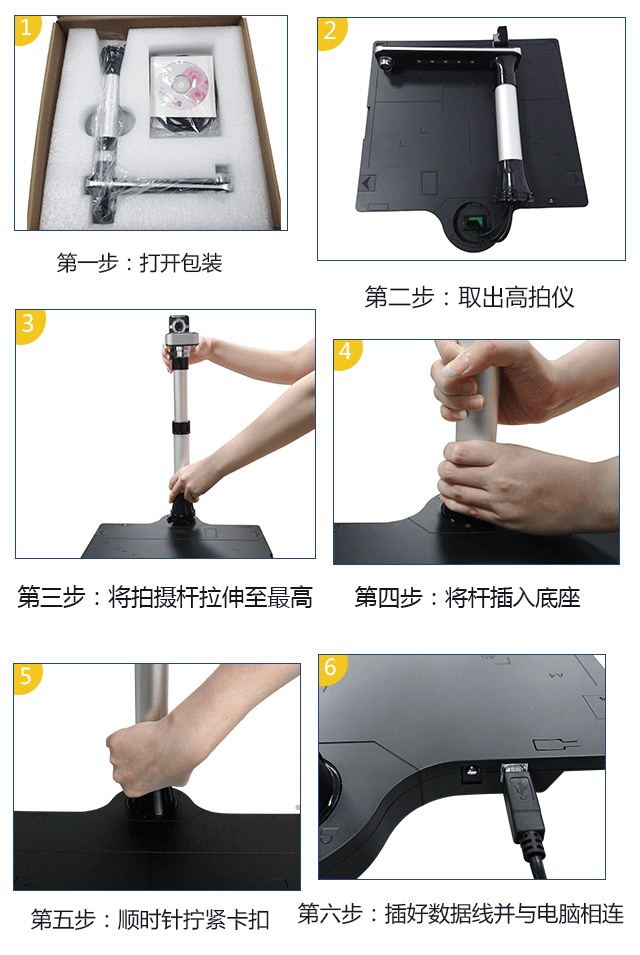 1

第一步：打开包装

2

第二步：取出高拍仪

3

第三步：将拍摄杆拉伸至最高

4

第四步：将杆插入底座

5

第五步：顺时针拧紧卡扣

6

第六步：插好数据线并与电脑相连